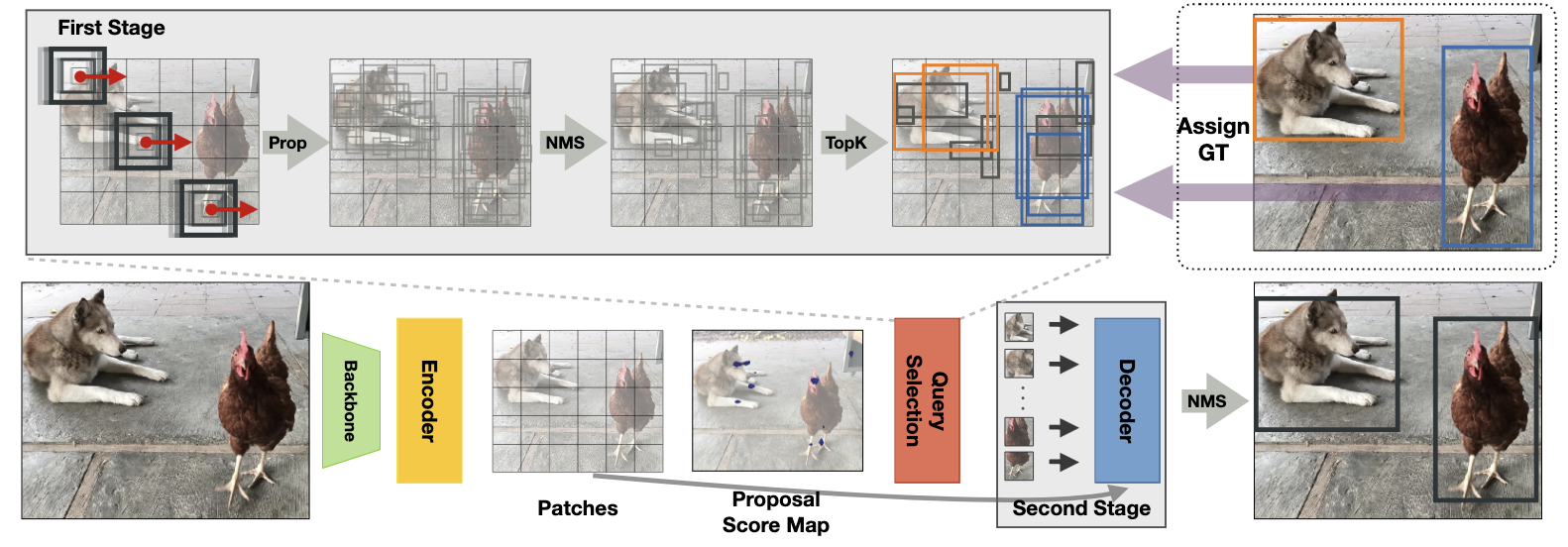 First Stage

Prop

NMS

TopK

Assign GT

Backbone

Encoder

Patches

Proposal Score Map

Query Selection

Decoder

Second Stage

NMS